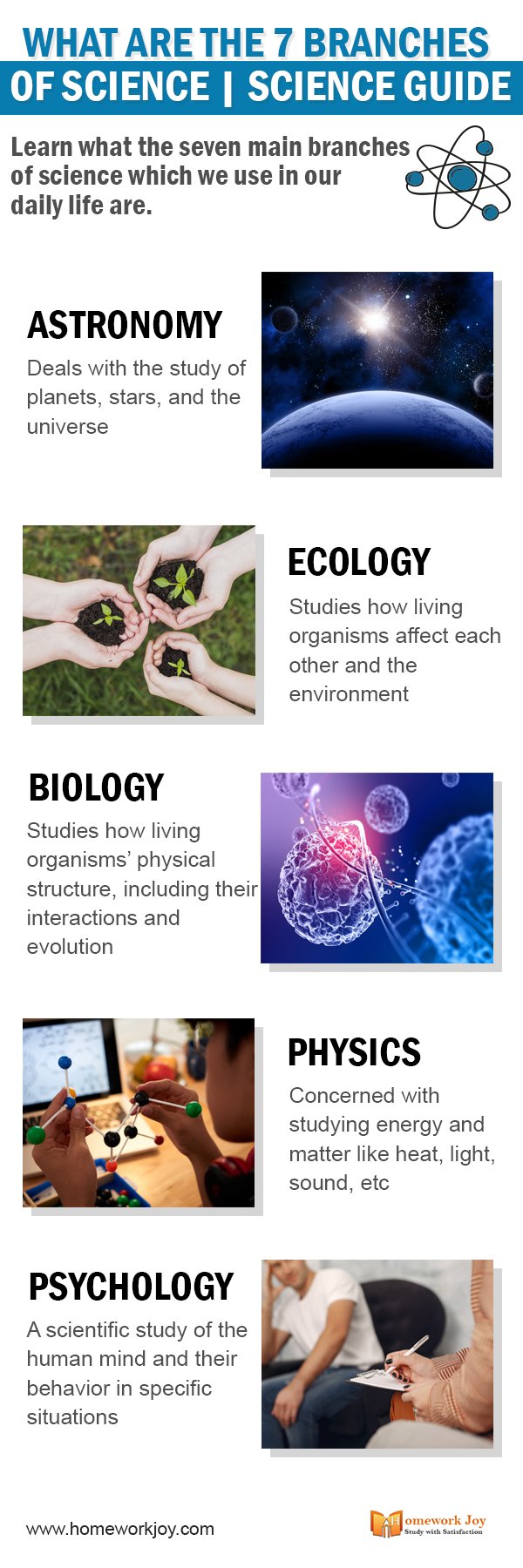 WHAT ARE THE 7 BRANCHES OF SCIENCE | SCIENCE GUIDE

Learn what the seven main branches of science which we use in our daily life are.

ASTRONOMY

Deals with the study of planets, stars, and the universe

ECOLOGY

Studies how living organisms affect each other and the environment

BIOLOGY

Studies how living organisms' physical structure, including their interactions and evolution

PHYSICS

Concerned with studying energy and matter like heat, light, sound, etc

PSYCHOLOGY

A scientific study of the human mind and their behavior in specific situations

www.homeworkjoy.com

Homework Joy
Study with Satisfaction