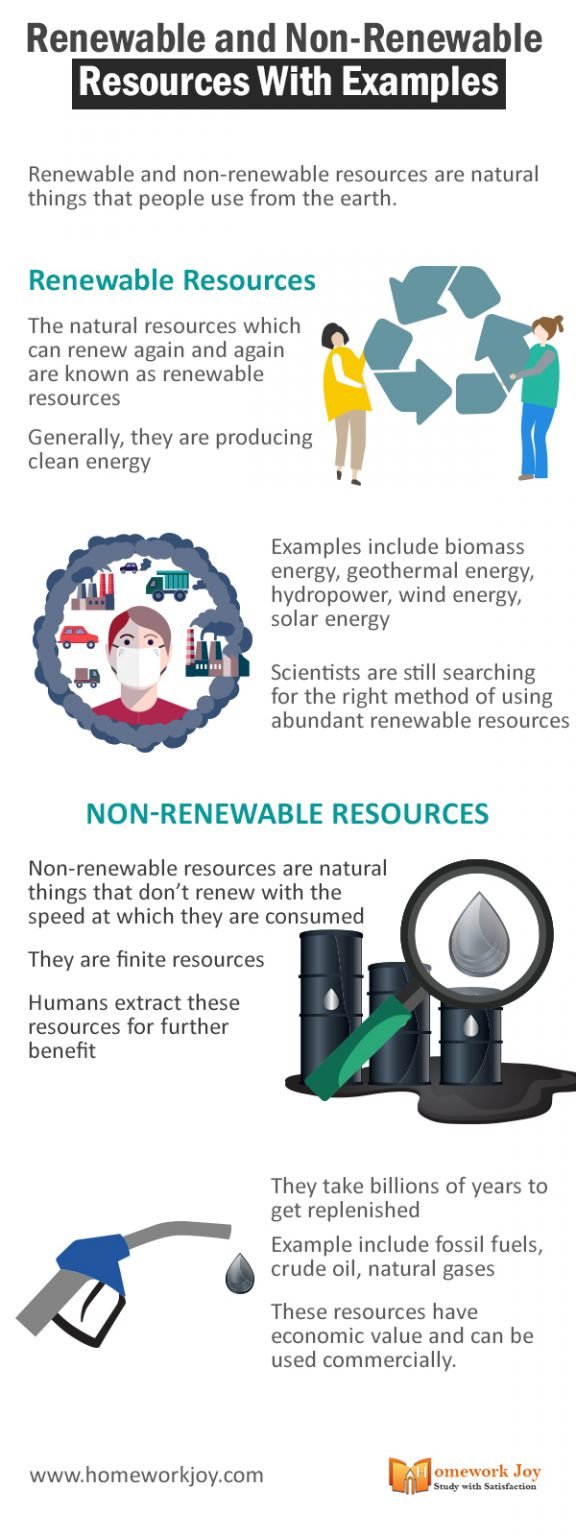 Renewable and Non-Renewable Resources With Examples

Renewable and non-renewable resources are natural things that people use from the earth.

Renewable Resources

The natural resources which can renew again and again are known as renewable resources

Generally, they are producing clean energy

Examples include biomass energy, geothermal energy, hydropower, wind energy, solar energy

Scientists are still searching for the right method of using abundant renewable resources

NON-RENEWABLE RESOURCES

Non-renewable resources are natural things that don't renew with the speed at which they are consumed

They are finite resources

Humans extract these resources for further benefit

They take billions of years to get replenished

Example include fossil fuels, crude oil, natural gases

These resources have economic value and can be used commercially.

www.homeworkjoy.com

Homework Joy
Study with Satisfaction