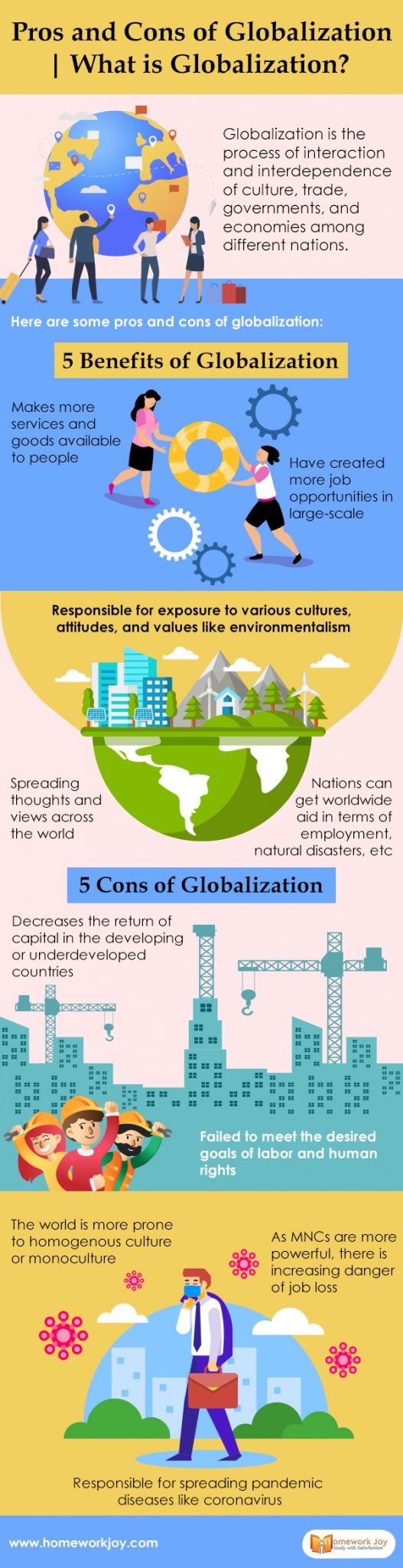 Pros and Cons of Globalization | What is Globalization?

Globalization is the process of interaction and interdependence of culture, trade, governments, and economies among different nations.

Here are some pros and cons of globalization:

5 Benefits of Globalization

Makes more services and goods available to people

Have created more job opportunities in large-scale

Responsible for exposure to various cultures, attitudes, and values like environmentalism

Spreading thoughts and views across the world

Nations can get worldwide aid in terms of employment, natural disasters, etc

5 Cons of Globalization

Decreases the return of capital in the developing or underdeveloped countries

Failed to meet the desired goals of labor and human rights

The world is more prone to homogenous culture or monoculture

As MNCs are more powerful, there is increasing danger of job loss

Responsible for spreading pandemic diseases like coronavirus

www.homeworkjoy.com

Homework Joy
Study with Satisfaction