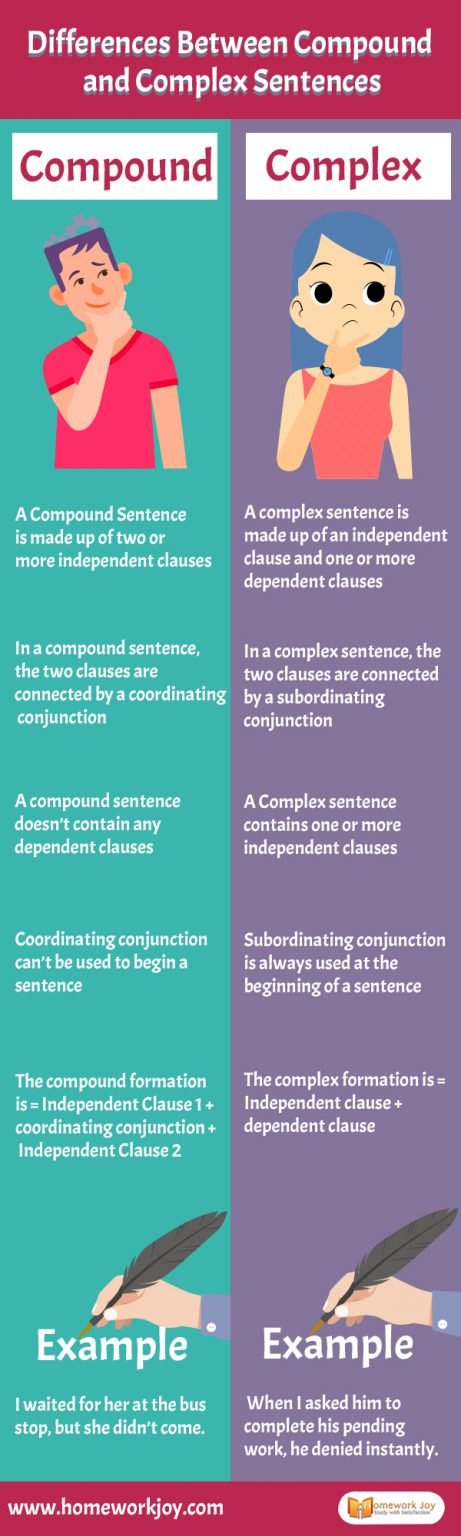 Differences Between Compound and Complex Sentences

Compound

A Compound Sentence is made up of two or more independent clauses

In a compound sentence, the two clauses are connected by a coordinating conjunction

A compound sentence doesn't contain any dependent clauses

Coordinating conjunction can't be used to begin a sentence

The compound formation is = Independent Clause 1 + coordinating conjunction + Independent Clause 2

Example

I waited for her at the bus stop, but she didn't come.

Complex

A complex sentence is made up of an independent clause and one or more dependent clauses

In a complex sentence, the two clauses are connected by a subordinating conjunction

A Complex sentence contains one or more independent clauses

Subordinating conjunction is always used at the beginning of a sentence

The complex formation is = Independent clause + dependent clause

Example

When I asked him to complete his pending work, he denied instantly.

www.homeworkjoy.com

Homework Joy
Study with Satisfaction