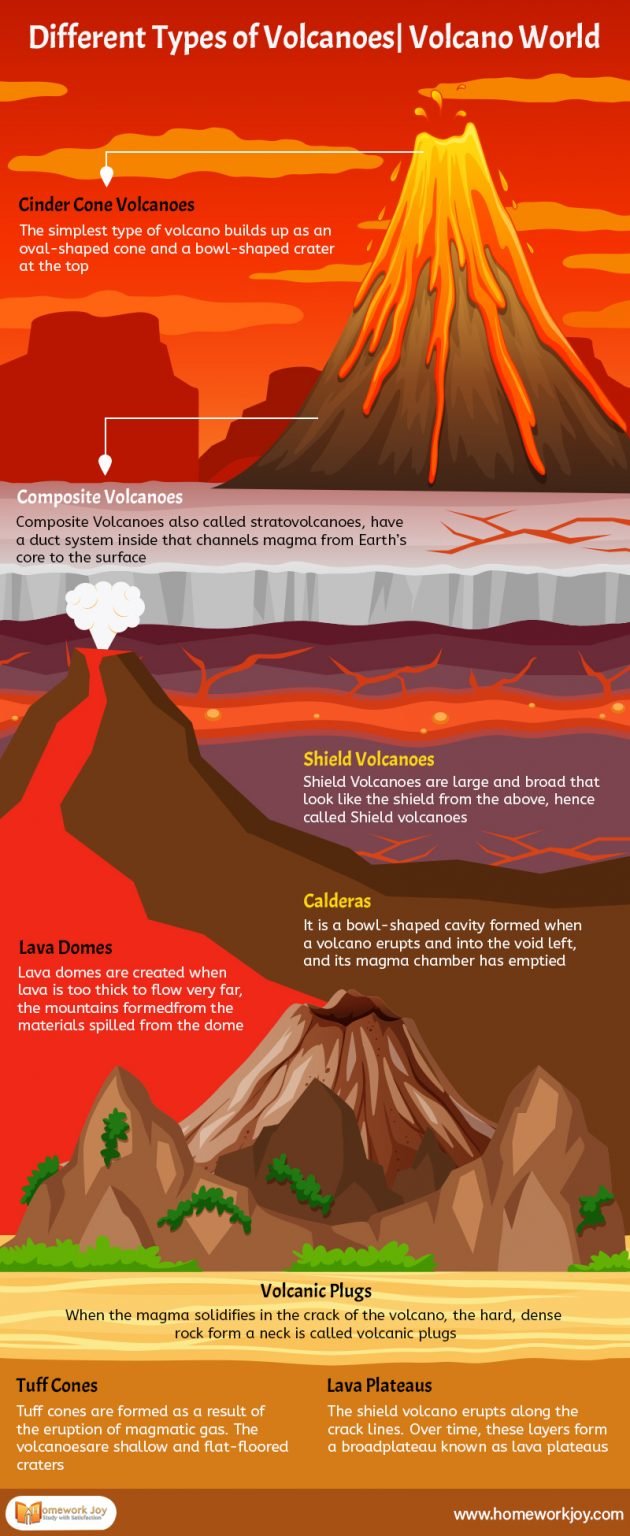 Different Types of Volcanoes| Volcano World

Cinder Cone Volcanoes

The simplest type of volcano builds up as an oval-shaped cone and a bowl-shaped crater at the top

Composite Volcanoes

Composite Volcanoes also called stratovolcanoes, have a duct system inside that channels magma from Earth's core to the surface

Shield Volcanoes

Shield Volcanoes are large and broad that look like the shield from the above, hence called Shield volcanoes

Calderas

It is a bowl-shaped cavity formed when a volcano erupts and into the void left, and its magma chamber has emptied

Lava Domes

Lava domes are created when lava is too thick to flow very far, the mountains formedfrom the materials spilled from the dome

Volcanic Plugs

When the magma solidifies in the crack of the volcano, the hard, dense rock form a neck is called volcanic plugs

Tuff Cones

Tuff cones are formed as a result of the eruption of magmatic gas. The volcanoesare shallow and flat-floored craters

Lava Plateaus

The shield volcano erupts along the crack lines. Over time, these layers form a broadplateau known as lava plateaus

Homework Joy
Study with Satisfaction

www.homeworkjoy.com